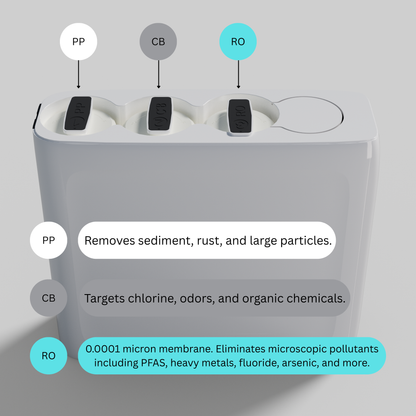 PP
CB
RO

PP
CB
RO

PP
Removes sediment, rust, and large particles.

CB
Targets chlorine, odors, and organic chemicals.

RO
0.0001 micron membrane. Eliminates microscopic pollutants including PFAS, heavy metals, fluoride, arsenic, and more.