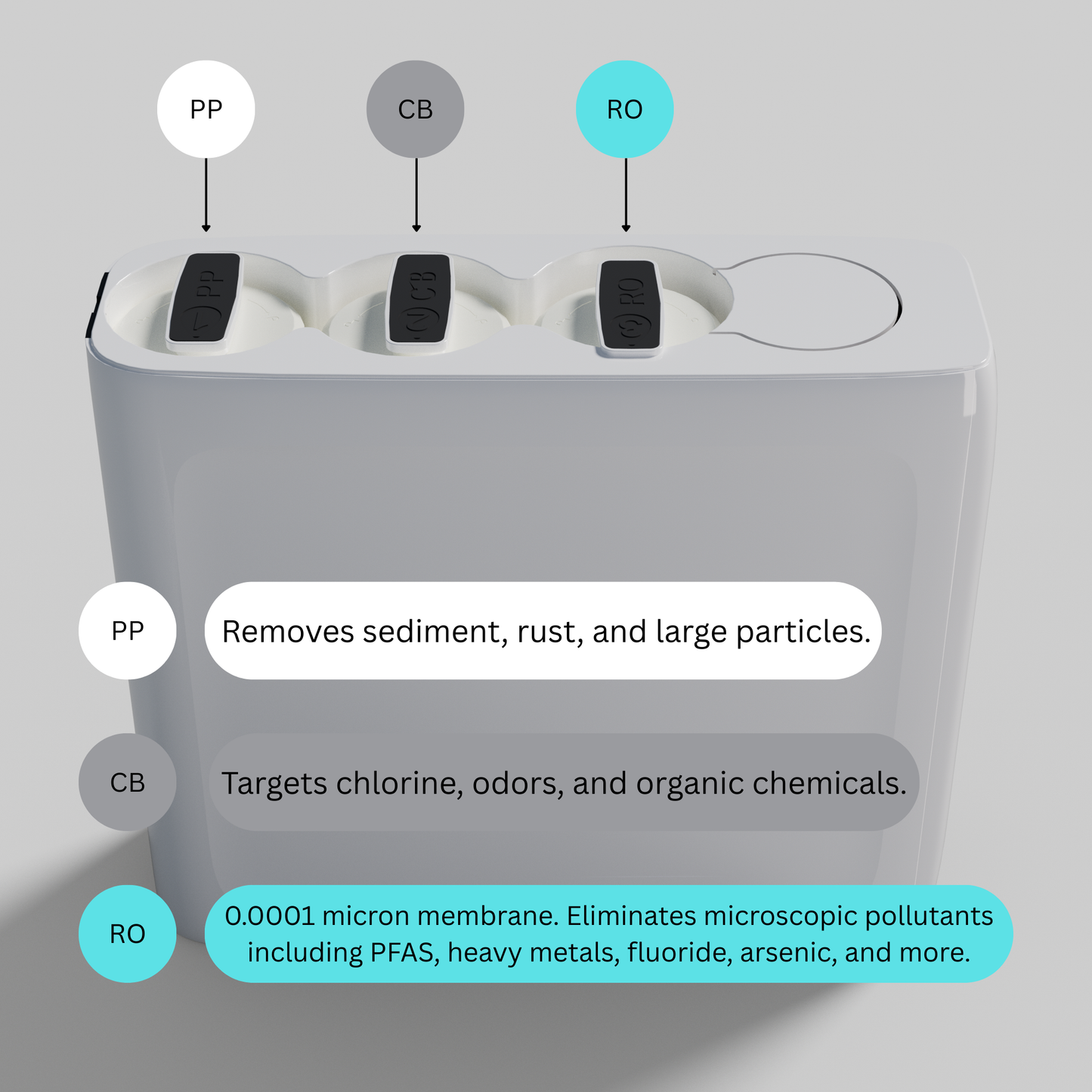 PP

CB

RO

PP

CB

RO

PP

Removes sediment, rust, and large particles.

CB

Targets chlorine, odors, and organic chemicals.

RO

0.0001 micron membrane. Eliminates microscopic pollutants including PFAS, heavy metals, fluoride, arsenic, and more.