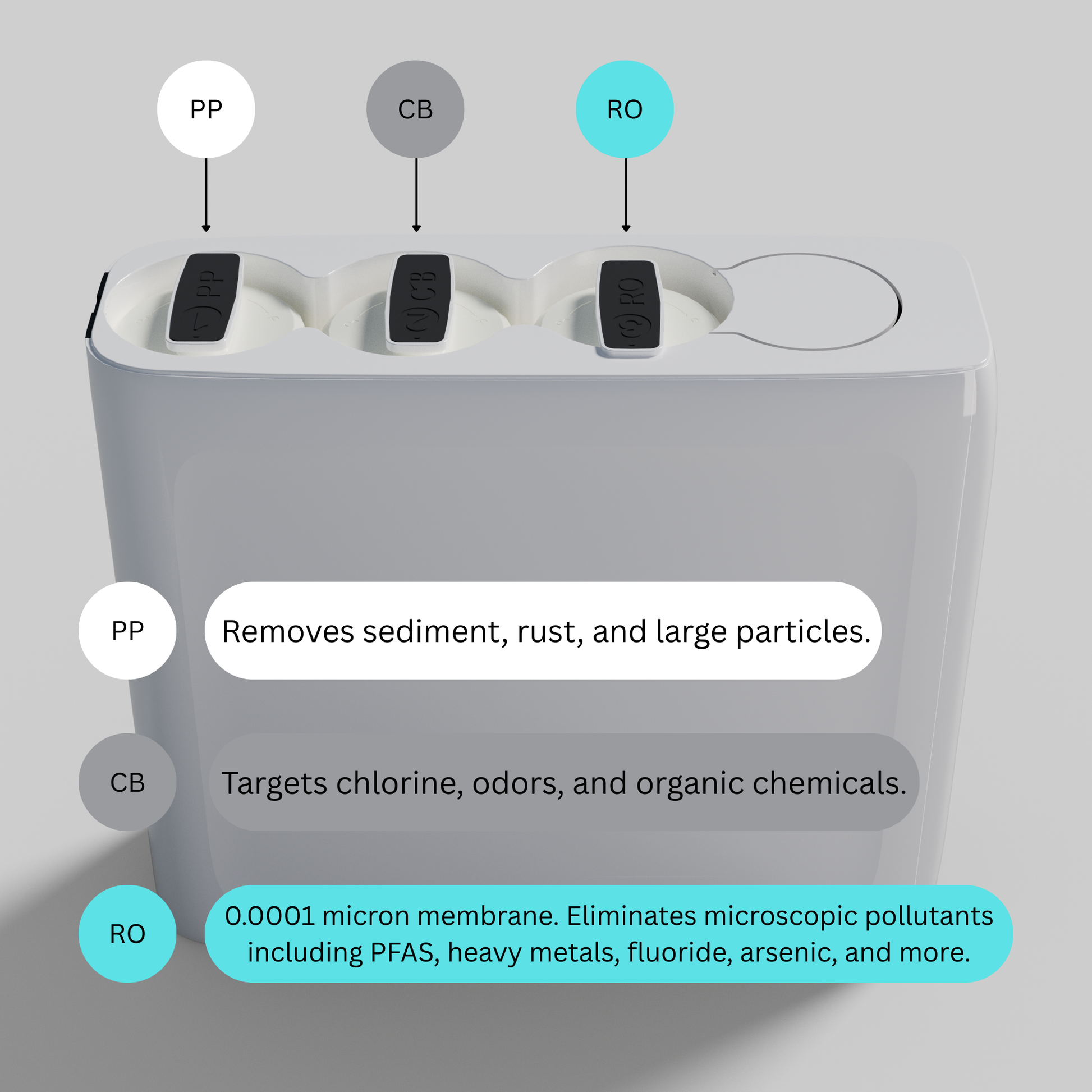 PP CB RO

PP CB RO

PP Removes sediment, rust, and large particles.

CB Targets chlorine, odors, and organic chemicals.

RO 0.0001 micron membrane. Eliminates microscopic pollutants including PFAS, heavy metals, fluoride, arsenic, and more.